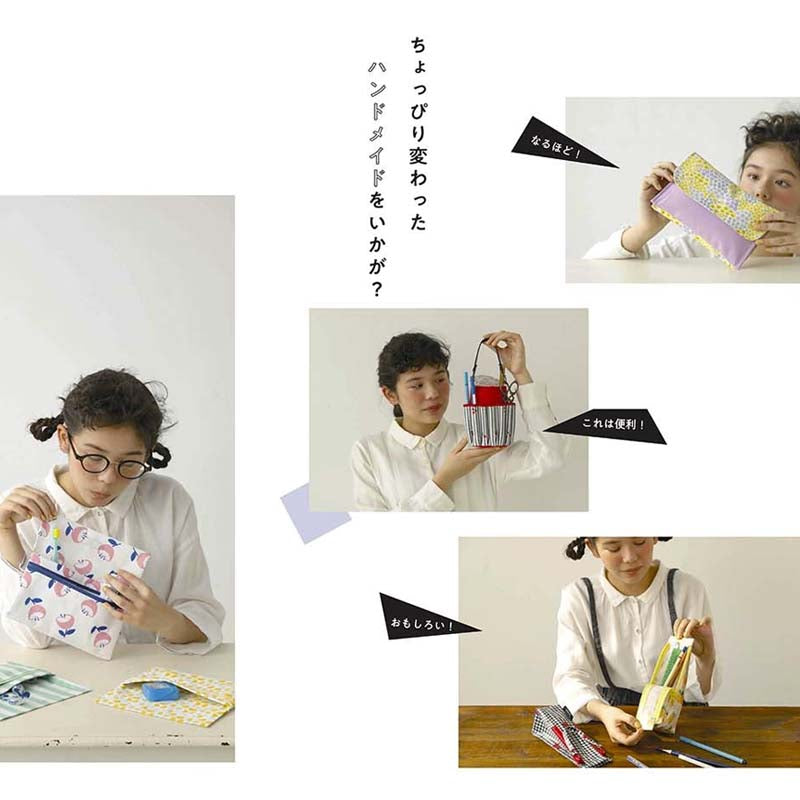 ちょっぴり変わった
ハンドメイドをいかが？

なるほど！

これは便利！

おもしろい！